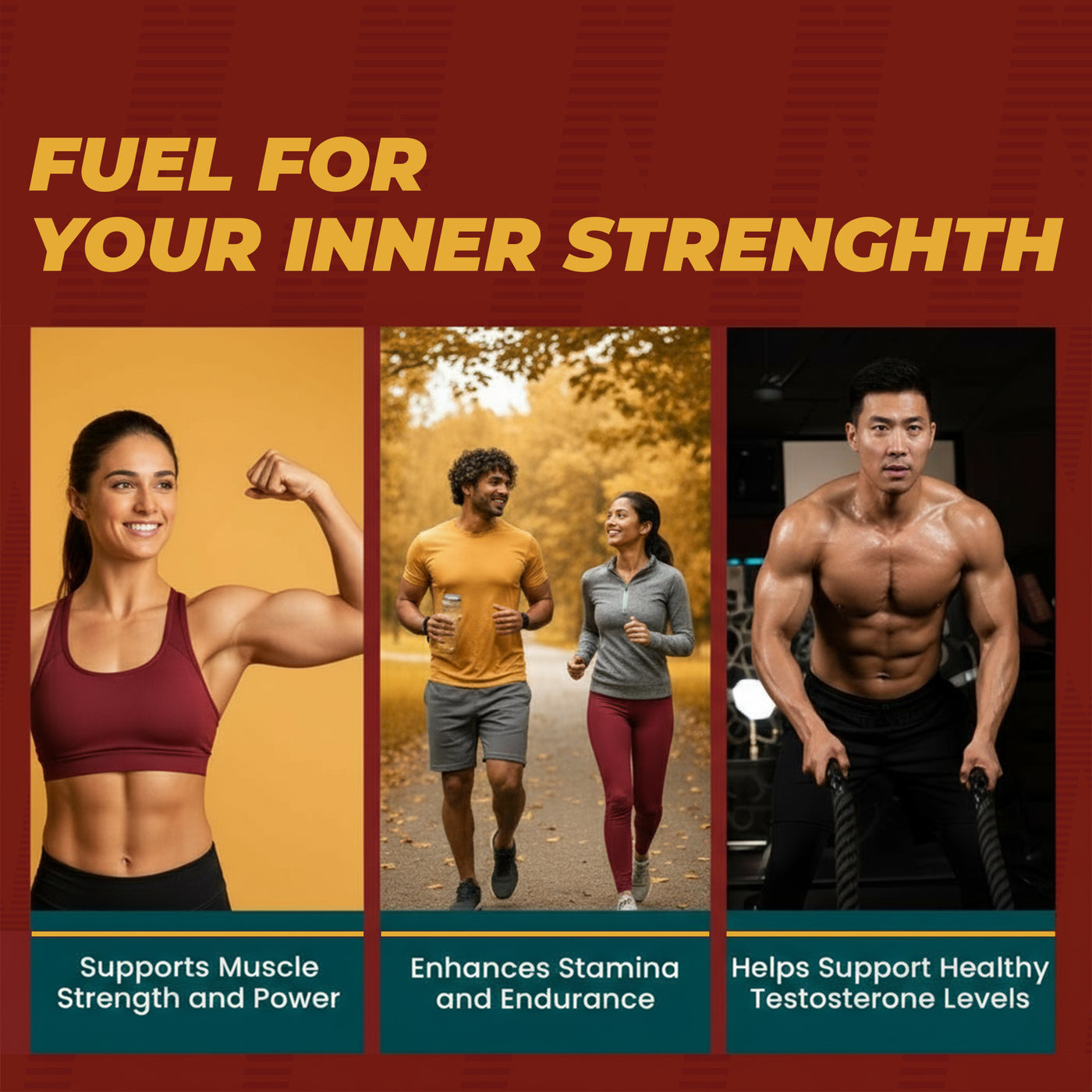 FUEL FOR
YOUR INNER STRENGHTH

Supports Muscle Strength and Power

Enhances Stamina and Endurance

Helps Support Healthy Testosterone Levels